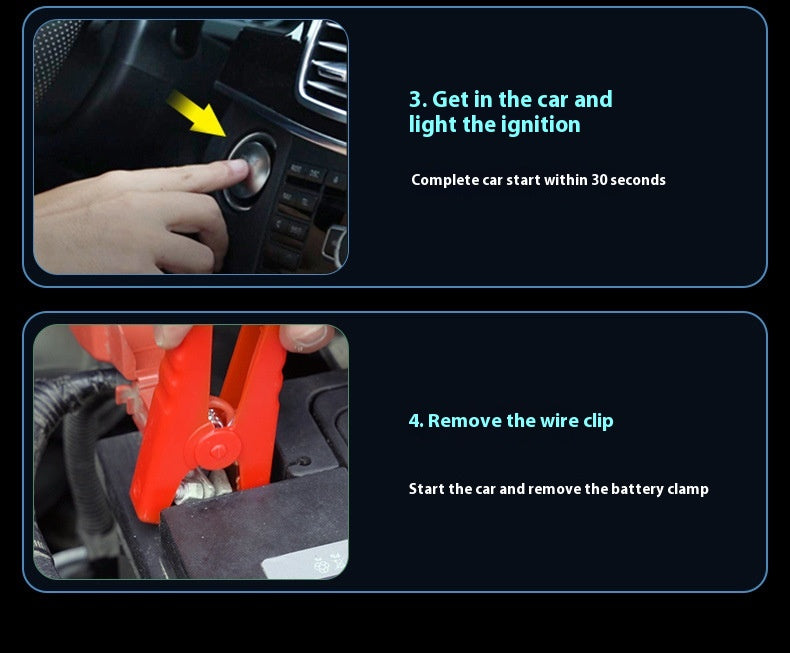 3. Get in the car and light the ignition

Complete car start within 30 seconds

4. Remove the wire clip

Start the car and remove the battery clamp